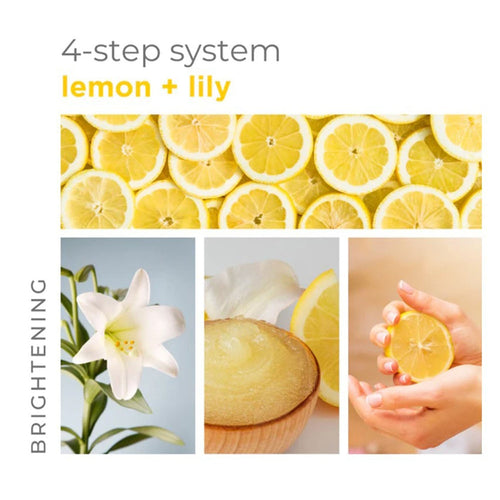 4-step system
lemon + lily

BRIGHTENING